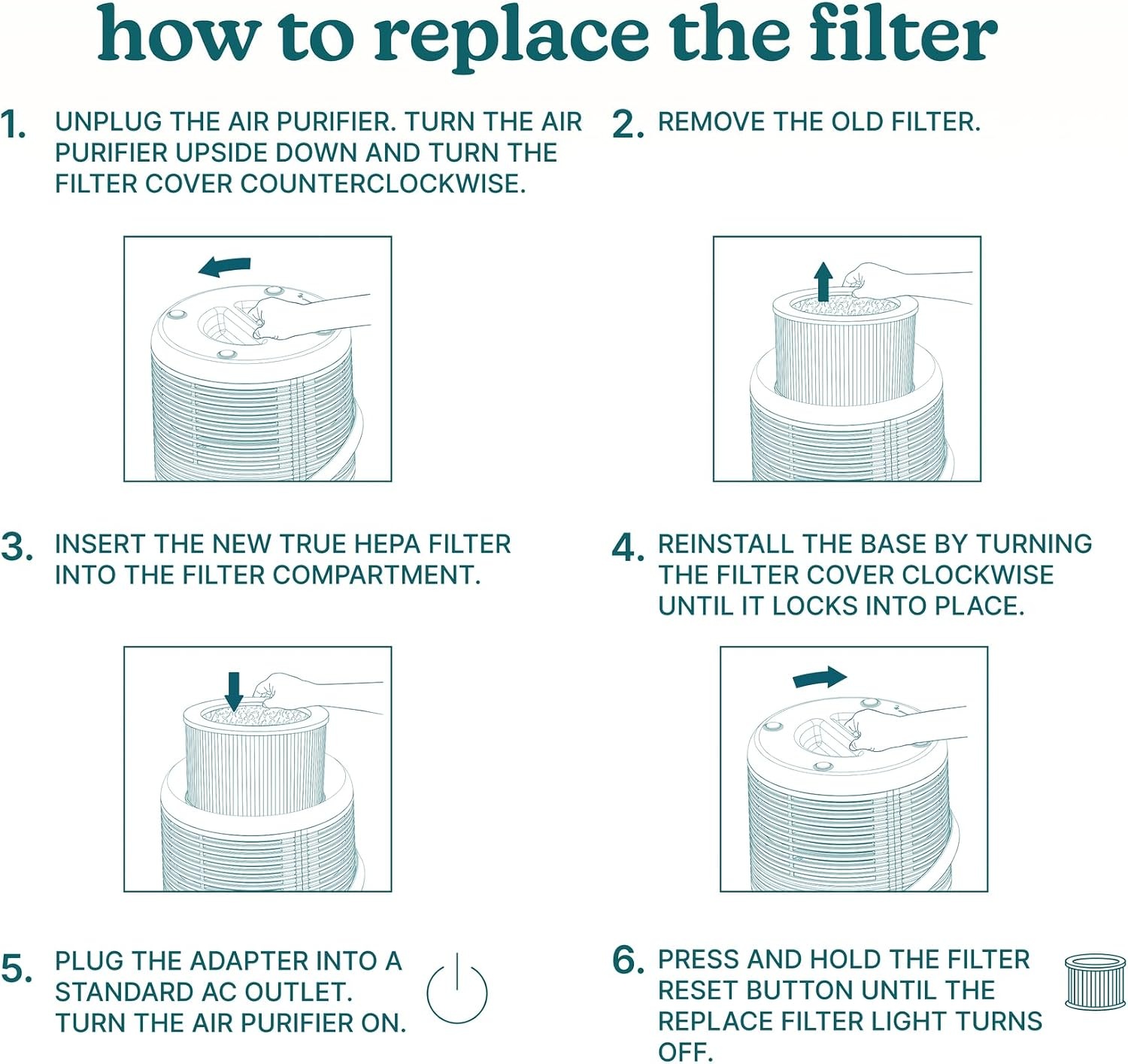 how to replace the filter

1. UNPLUG THE AIR PURIFIER. TURN THE AIR PURIFIER UPSIDE DOWN AND TURN THE FILTER COVER COUNTERCLOCKWISE.

2. REMOVE THE OLD FILTER.

3. INSERT THE NEW TRUE HEPA FILTER INTO THE FILTER COMPARTMENT.

4. REINSTALL THE BASE BY TURNING THE FILTER COVER CLOCKWISE UNTIL IT LOCKS INTO PLACE.

5. PLUG THE ADAPTER INTO A STANDARD AC OUTLET. TURN THE AIR PURIFIER ON.

6. PRESS AND HOLD THE FILTER RESET BUTTON UNTIL THE REPLACE FILTER LIGHT TURNS OFF.