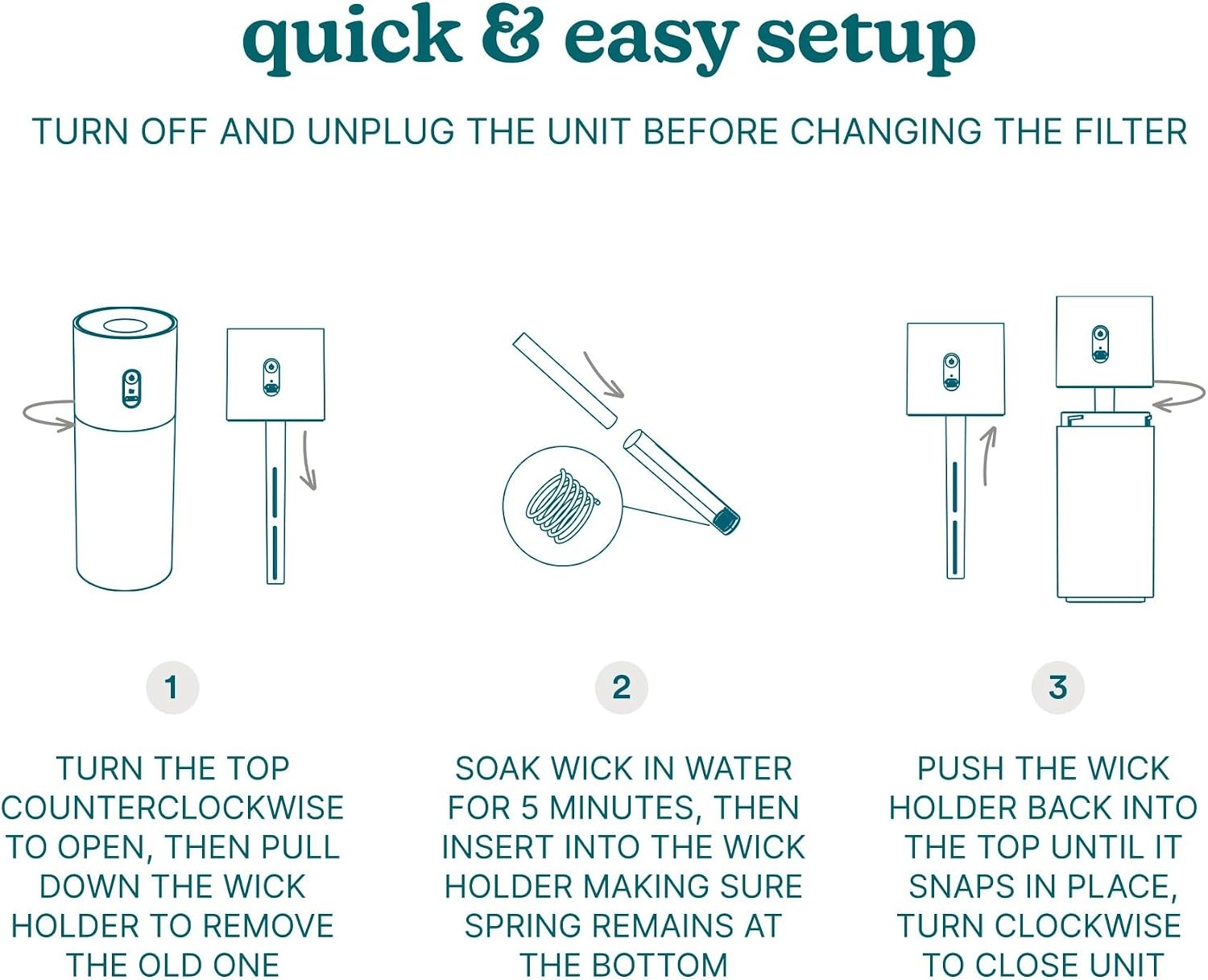 quick & easy setup

TURN OFF AND UNPLUG THE UNIT BEFORE CHANGING THE FILTER

1

TURN THE TOP COUNTERCLOCKWISE TO OPEN, THEN PULL DOWN THE WICK HOLDER TO REMOVE THE OLD ONE

2

SOAK WICK IN WATER FOR 5 MINUTES, THEN INSERT INTO THE WICK HOLDER MAKING SURE SPRING REMAINS AT THE BOTTOM

3

PUSH THE WICK HOLDER BACK INTO THE TOP UNTIL IT SNAPS IN PLACE, TURN CLOCKWISE TO CLOSE UNIT